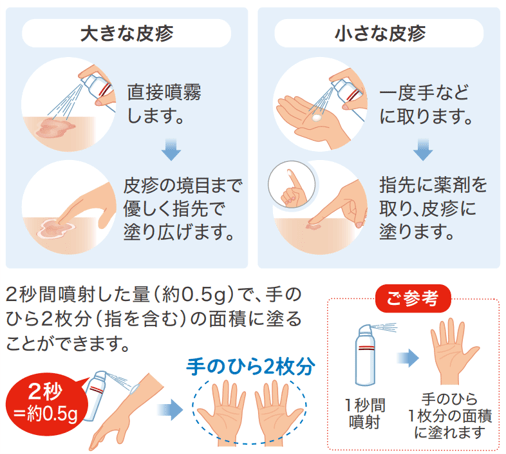 大きな皮疹

直接噴霧します。

皮疹の境目まで優しく指先で塗り広げます。

小さな皮疹

一度手などに取ります。

指先に薬剤を取り、皮疹に塗ります。

2秒間噴射した量（約0.5g）で、手のひら2枚分（指を含む）の面積に塗ることができます。

2秒
=約0.5g

手のひら2枚分

ご参考

1秒間噴射

手のひら1枚分の面積に塗れます